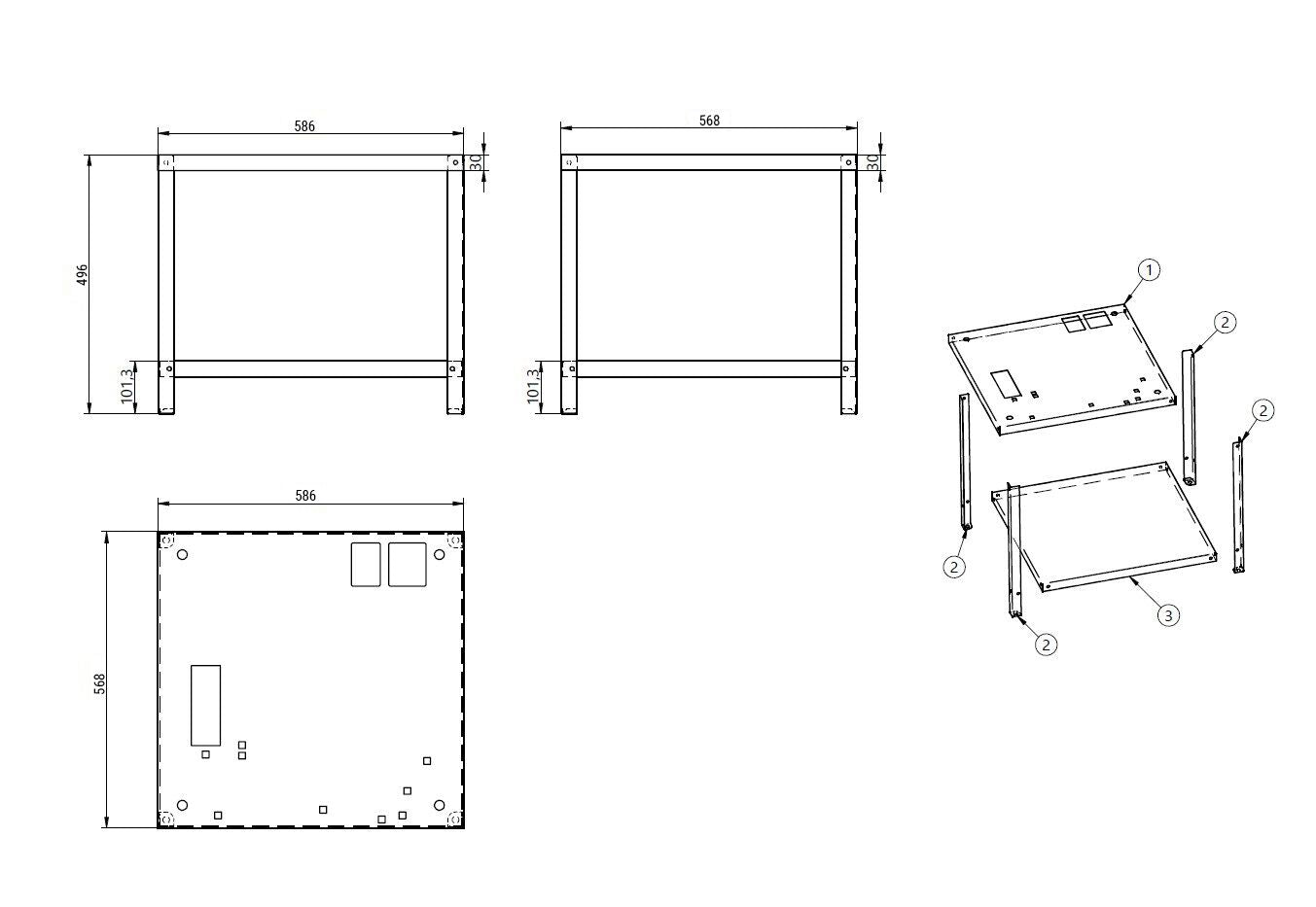 586

30

496

101,3

568

30

101,3

586

568

1

2

2

2

2

3