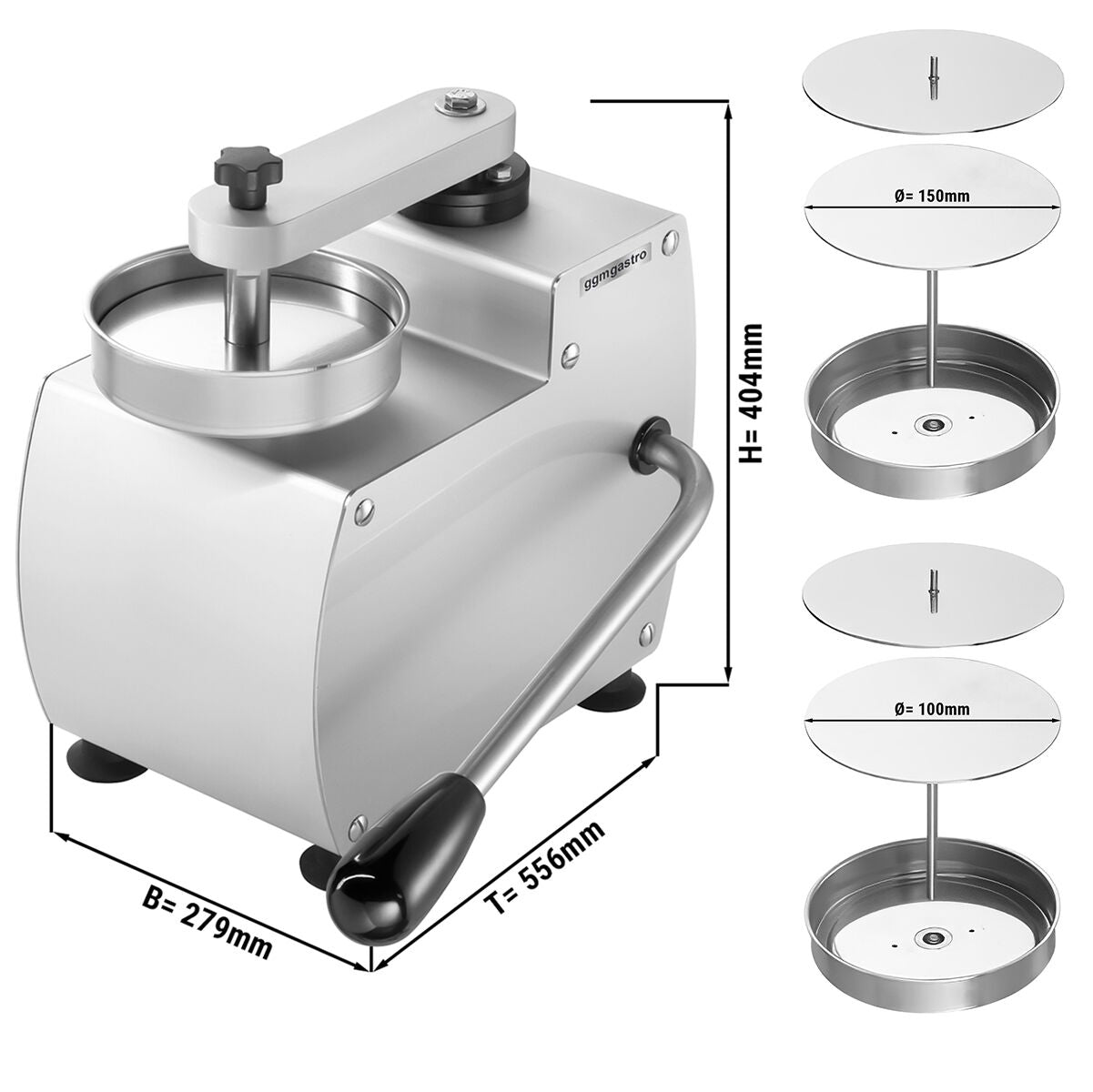 ggmgastro

H= 404mm

B= 279mm

T= 556mm

Ø= 150mm

Ø= 100mm