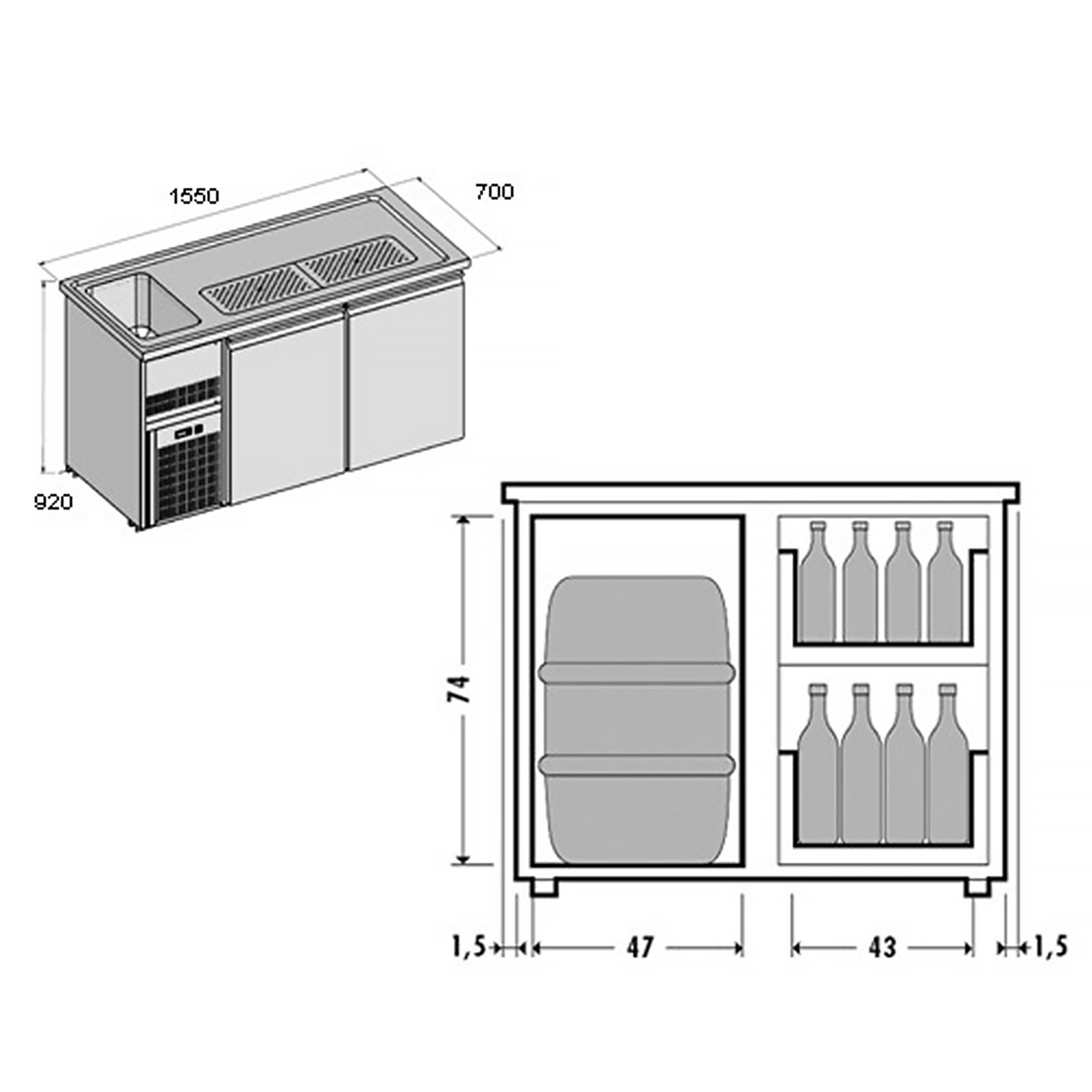 1550

700

920

74

1,5

47

43

1,5